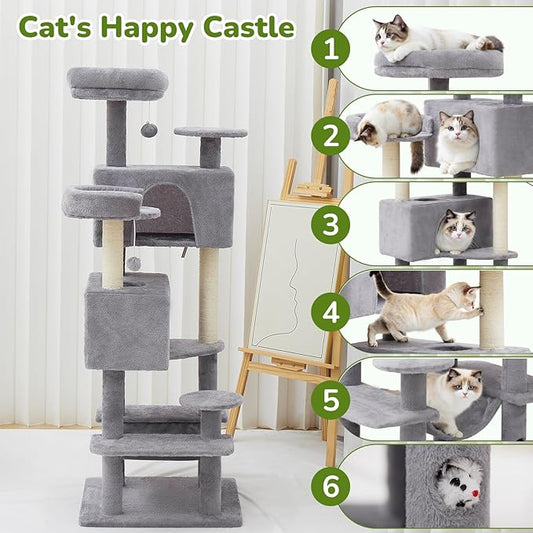 Cat's Happy Castle

1

2

3

4

5

6