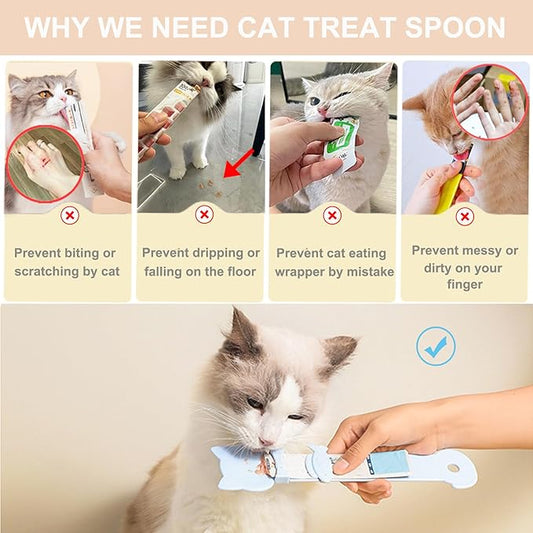 WHY WE NEED CAT TREAT SPOON

Prevent biting or scratching by cat

Prevent dripping or falling on the floor

Prevent cat eating wrapper by mistake

Prevent messy or dirty on your finger