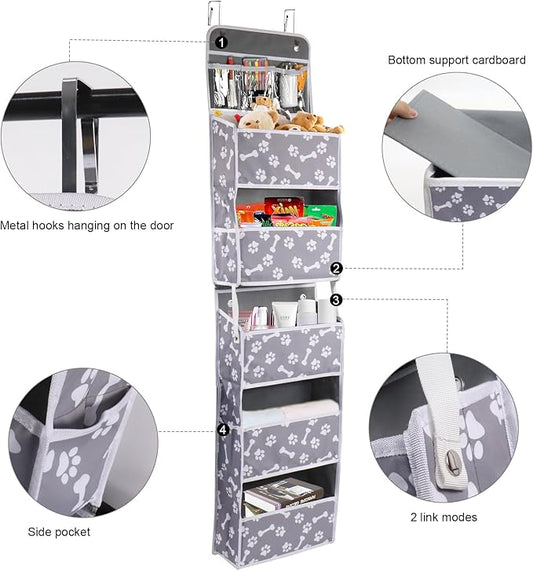 1

Bottom support cardboard

Metal hooks hanging on the door

2

3

4

Side pocket

2 link modes