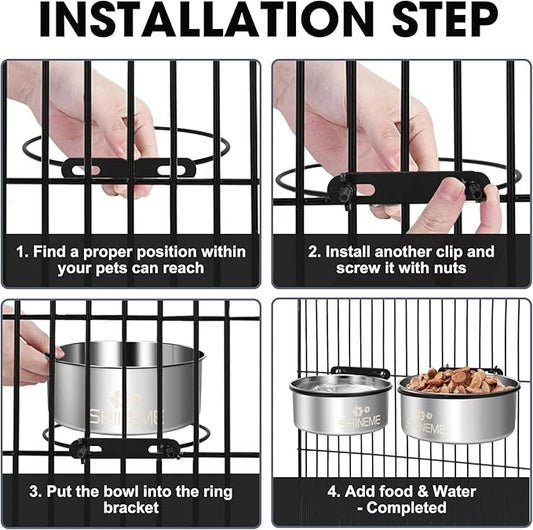 INSTALLATION STEP

1. Find a proper position within your pets can reach

2. Install another clip and screw it with nuts

SHINEME

3. Put the bowl into the ring bracket

SHINEME

SHINEME

4. Add food & Water - Completed