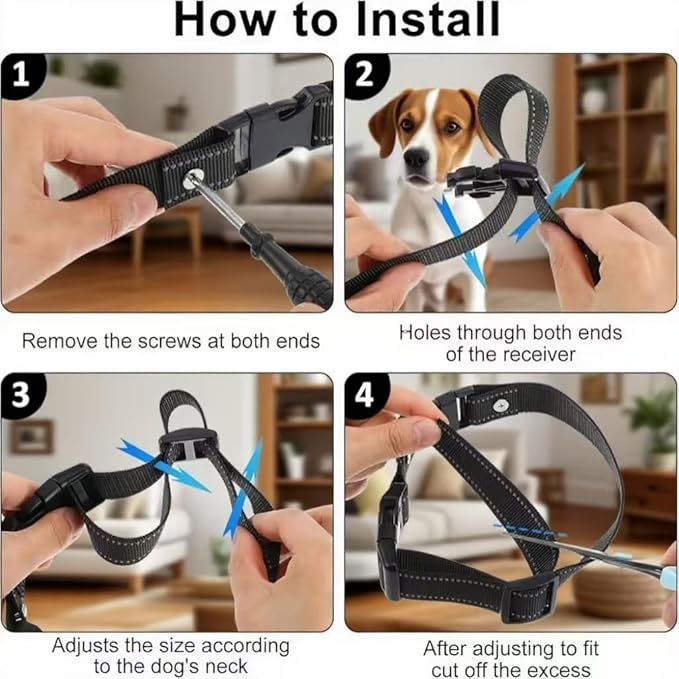 How to Install

1

Remove the screws at both ends

2

Holes through both ends of the receiver

3

Adjusts the size according to the dog's neck

4

After adjusting to fit cut off the excess