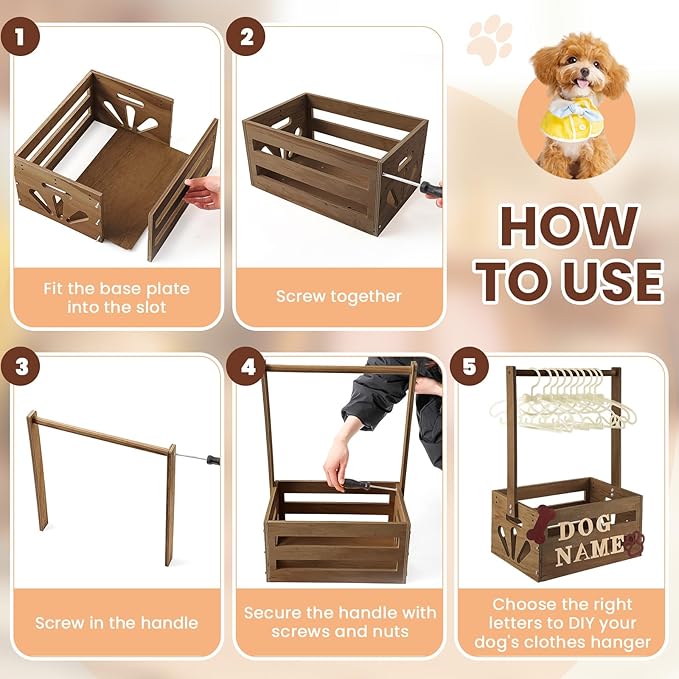 1

Fit the base plate into the slot

2

Screw together

HOW TO USE

3

Screw in the handle

4

Secure the handle with screws and nuts

5

DOG NAME

Choose the right letters to DIY your dog's clothes hanger