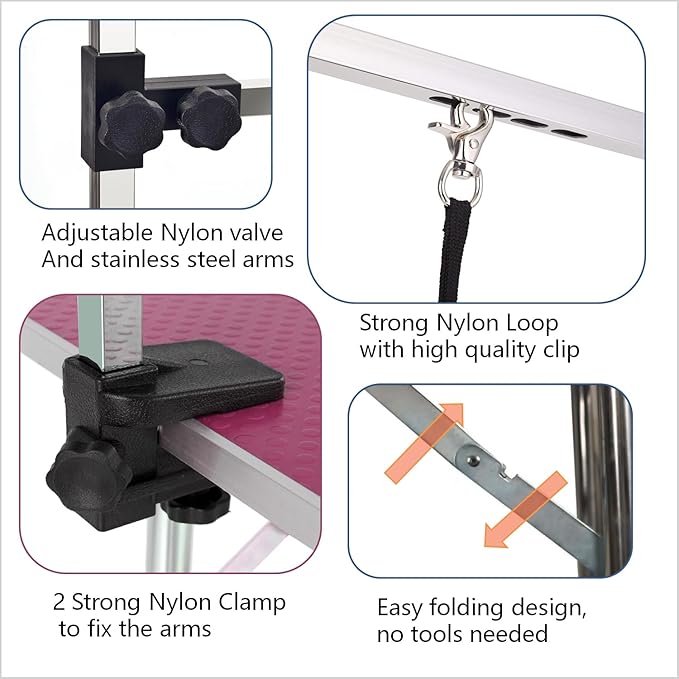 Adjustable Nylon valve And stainless steel arms

Strong Nylon Loop with high quality clip

2 Strong Nylon Clamp to fix the arms

Easy folding design, no tools needed