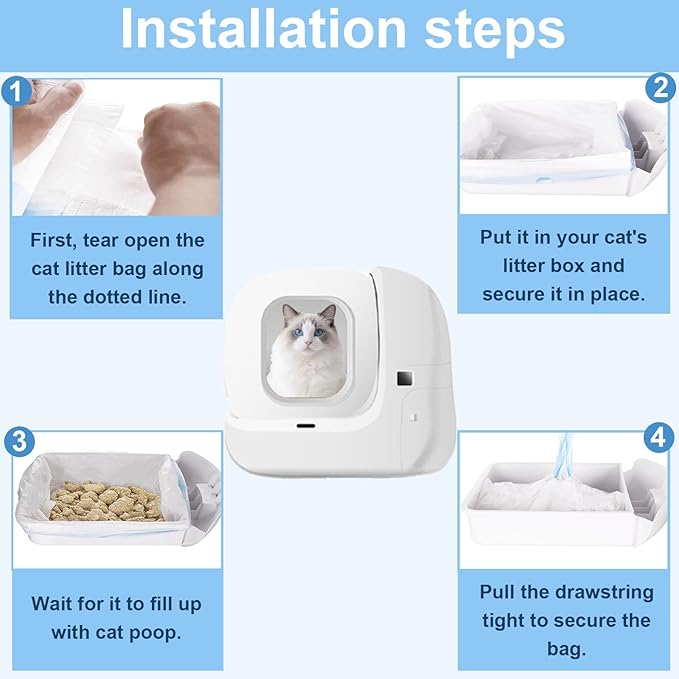 Installation steps

1

First, tear open the cat litter bag along the dotted line.

2

Put it in your cat's litter box and secure it in place.

3

Wait for it to fill up with cat poop.

4

Pull the drawstring tight to secure the bag.