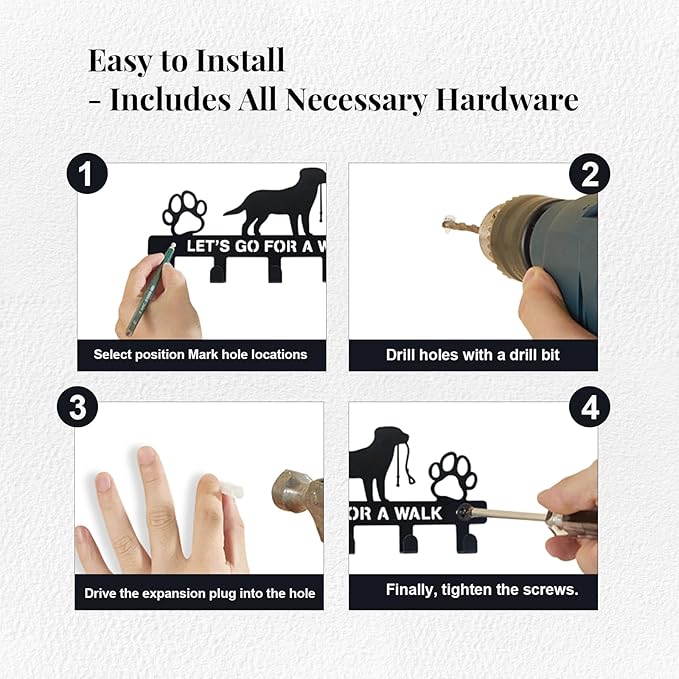 Easy to Install
- Includes All Necessary Hardware

1

LET'S GO FOR A W

Select position Mark hole locations

2

Drill holes with a drill bit

3

Drive the expansion plug into the hole

4

OR A WALK

Finally, tighten the screws.