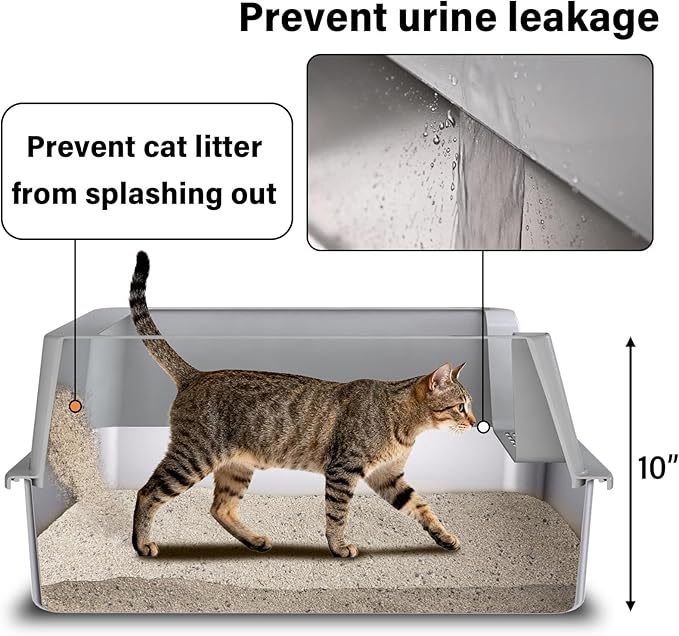 Prevent urine leakage

Prevent cat litter from splashing out

10″