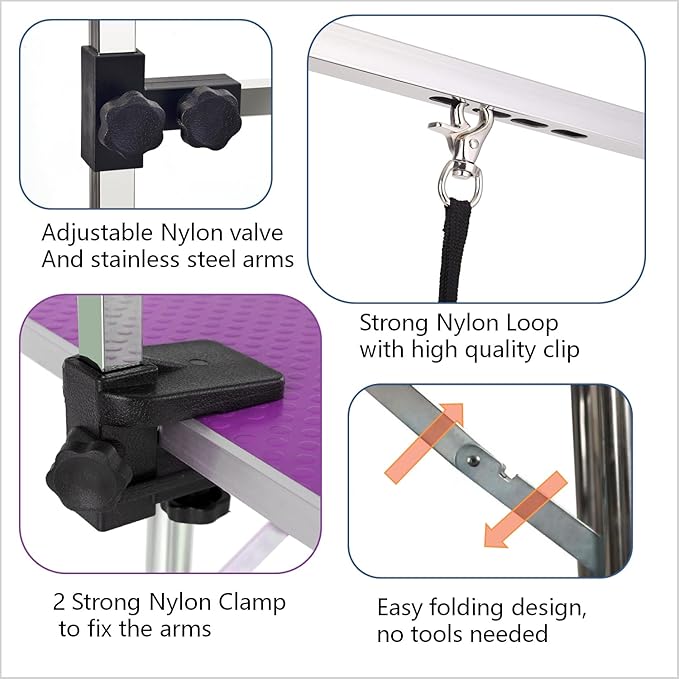 Adjustable Nylon valve
And stainless steel arms

Strong Nylon Loop
with high quality clip

2 Strong Nylon Clamp
to fix the arms

Easy folding design,
no tools needed