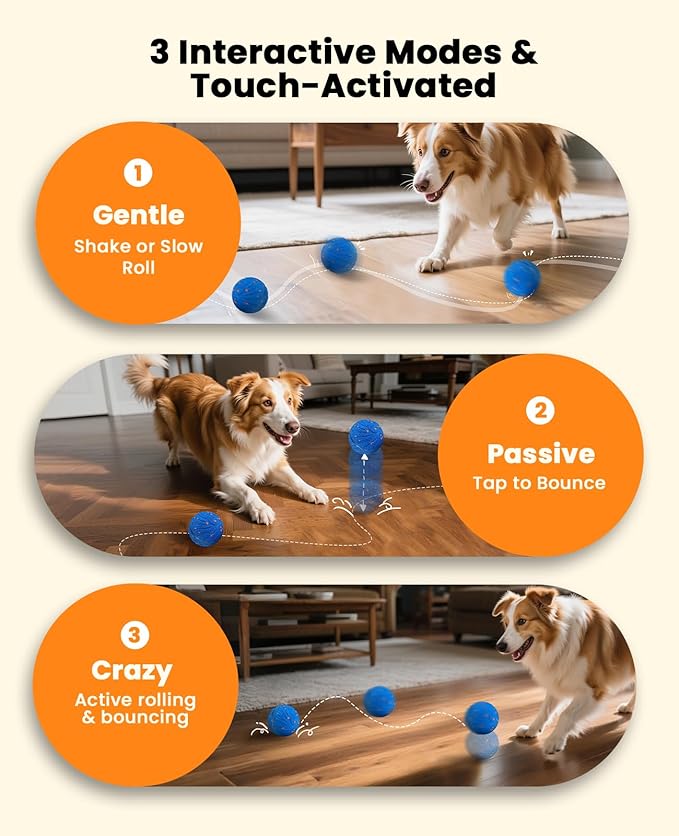 3 Interactive Modes & Touch-Activated

1
Gentle
Shake or Slow Roll

2
Passive
Tap to Bounce

3
Crazy
Active rolling & bouncing