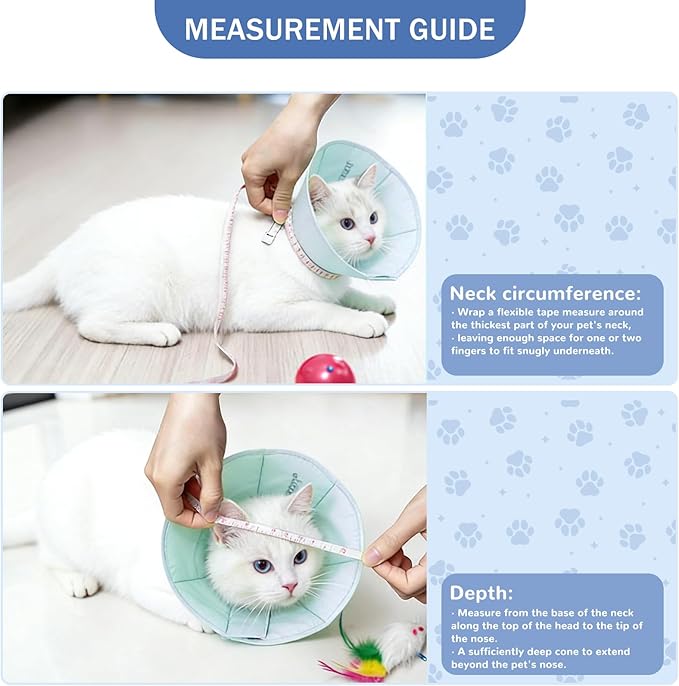 MEASUREMENT GUIDE

Neck circumference:
· Wrap a flexible tape measure around the thickest part of your pet's neck,
· leaving enough space for one or two fingers to fit snugly underneath.

Depth:
· Measure from the base of the neck along the top of the head to the tip of the nose.
· A sufficiently deep cone to extend beyond the pet's nose.