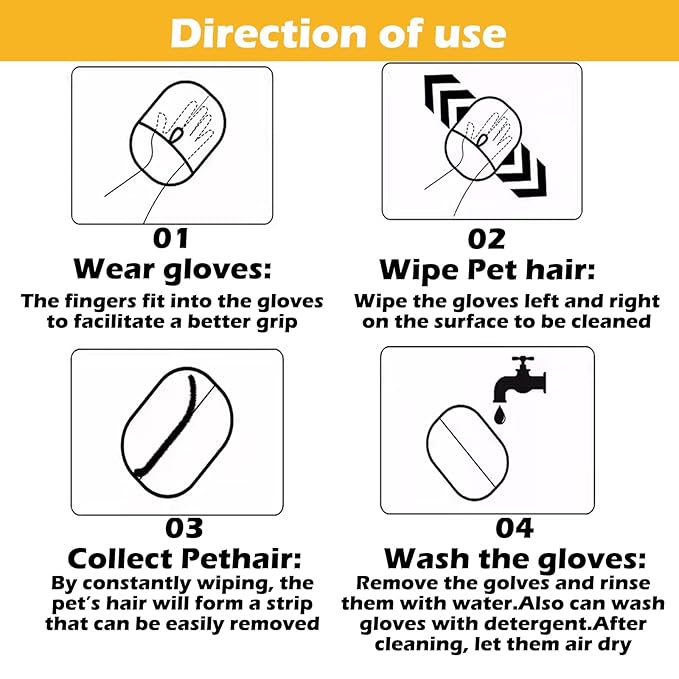 Direction of use

01
Wear gloves:
The fingers fit into the gloves to facilitate a better grip

02
Wipe Pet hair:
Wipe the gloves left and right on the surface to be cleaned

03
Collect Pethair:
By constantly wiping, the pet's hair will form a strip that can be easily removed

04
Wash the gloves:
Remove the golves and rinse them with water.Also can wash gloves with detergent.After cleaning, let them air dry