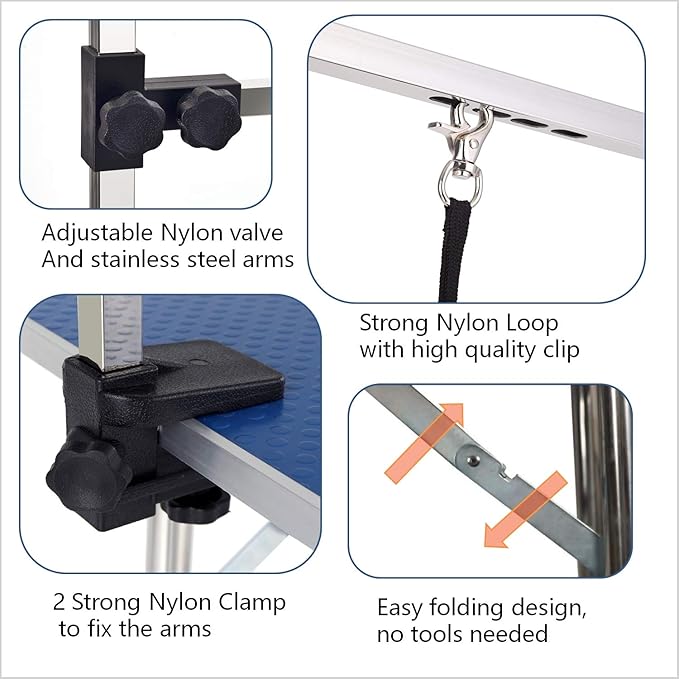 Adjustable Nylon valve
And stainless steel arms

Strong Nylon Loop
with high quality clip

2 Strong Nylon Clamp
to fix the arms

Easy folding design,
no tools needed