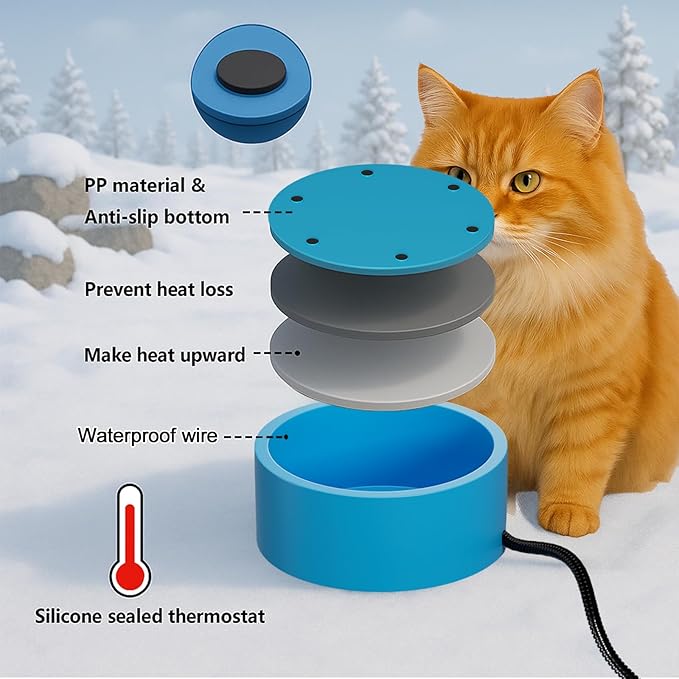 PP material &
Anti-slip bottom

Prevent heat loss

Make heat upward

Waterproof wire

Silicone sealed thermostat