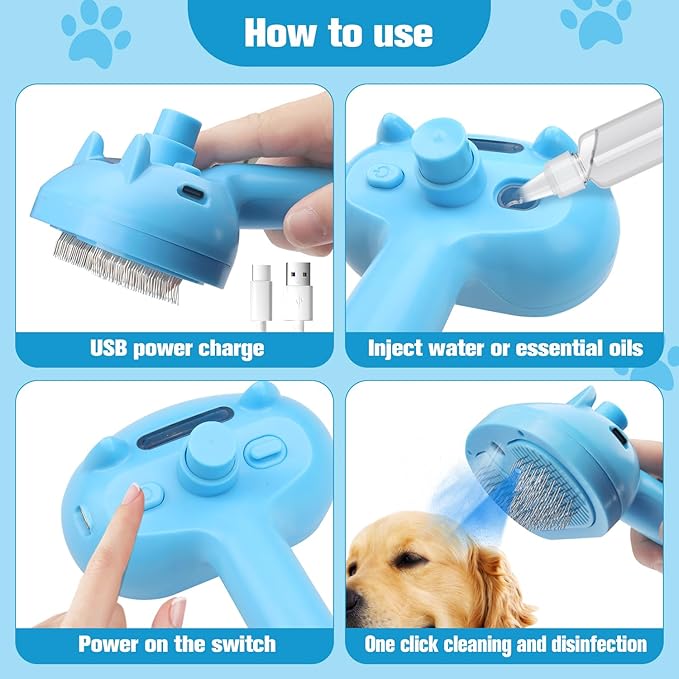 How to use

USB power charge

Inject water or essential oils

Power on the switch

One click cleaning and disinfection