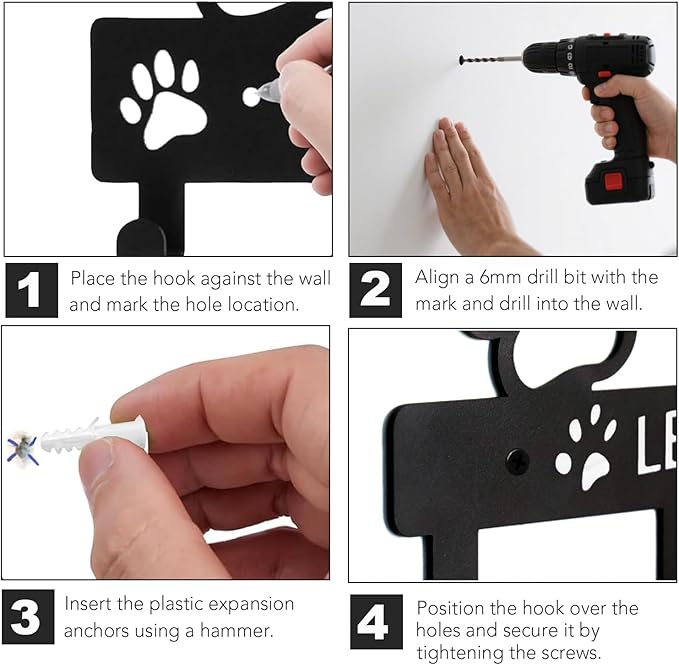 1 Place the hook against the wall and mark the hole location.

2 Align a 6mm drill bit with the mark and drill into the wall.

3 Insert the plastic expansion anchors using a hammer.

LE

4 Position the hook over the holes and secure it by tightening the screws.