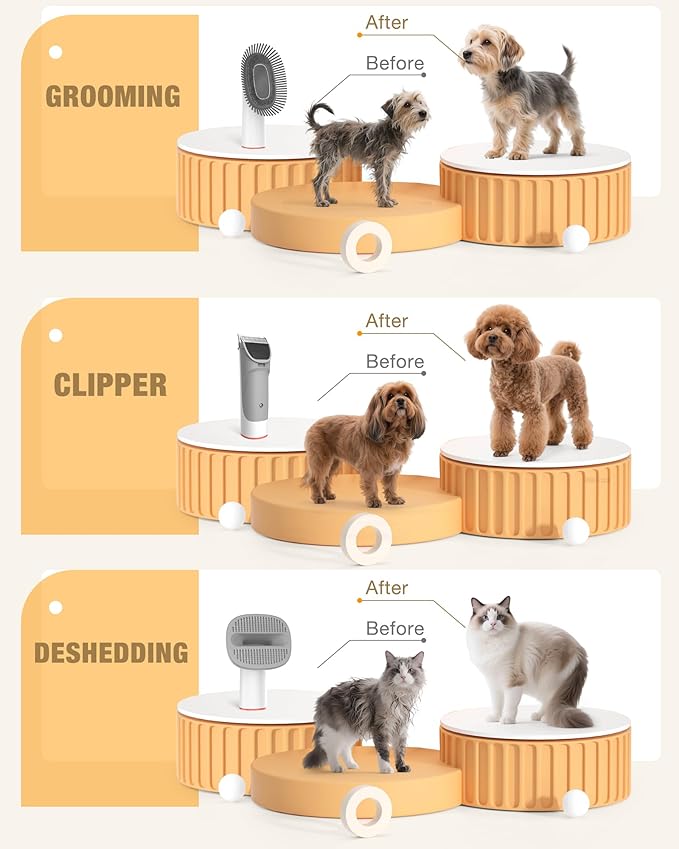 GROOMING

After

Before

CLIPPER

After

Before

DESHEDDING

After

Before