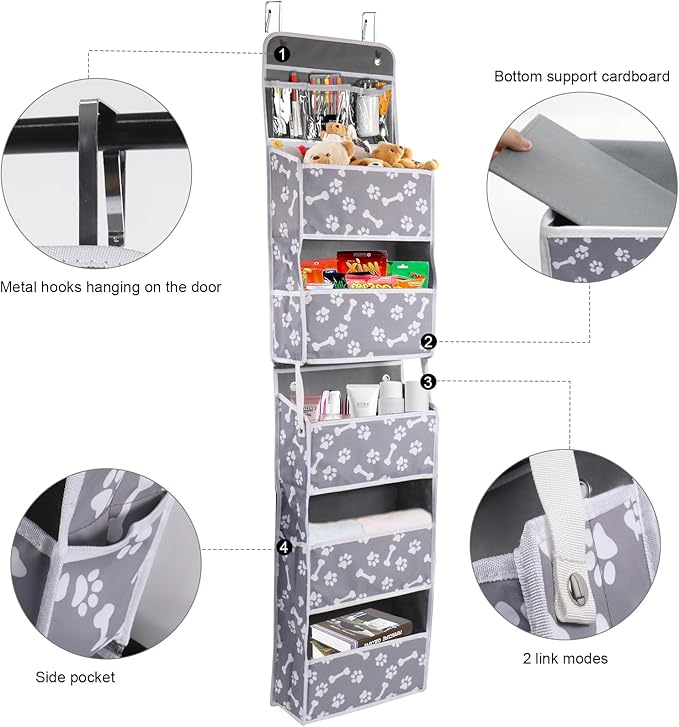 1

Bottom support cardboard

Metal hooks hanging on the door

2

3

4

Side pocket

2 link modes