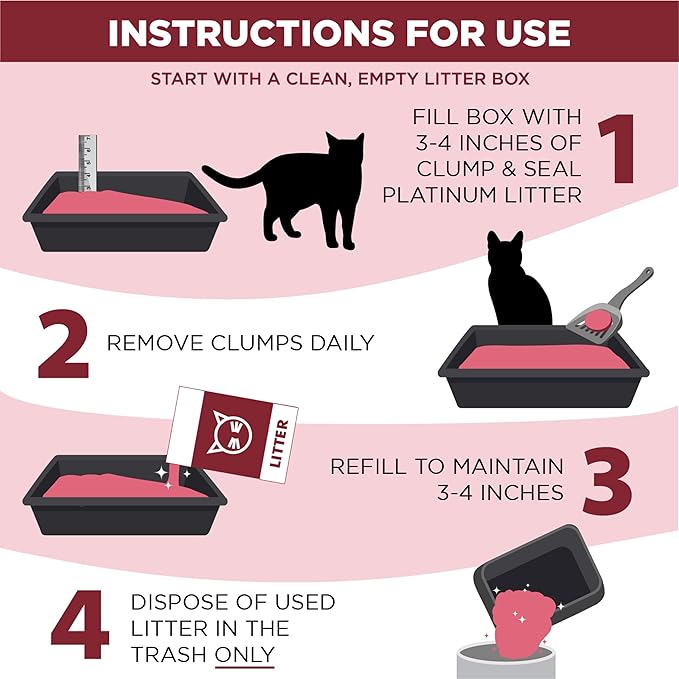 INSTRUCTIONS FOR USE

START WITH A CLEAN, EMPTY LITTER BOX

FILL BOX WITH 3-4 INCHES OF CLUMP & SEAL PLATINUM LITTER 1

2 REMOVE CLUMPS DAILY

LITTER

REFILL TO MAINTAIN 3-4 INCHES 3

4 DISPOSE OF USED LITTER IN THE TRASH ONLY