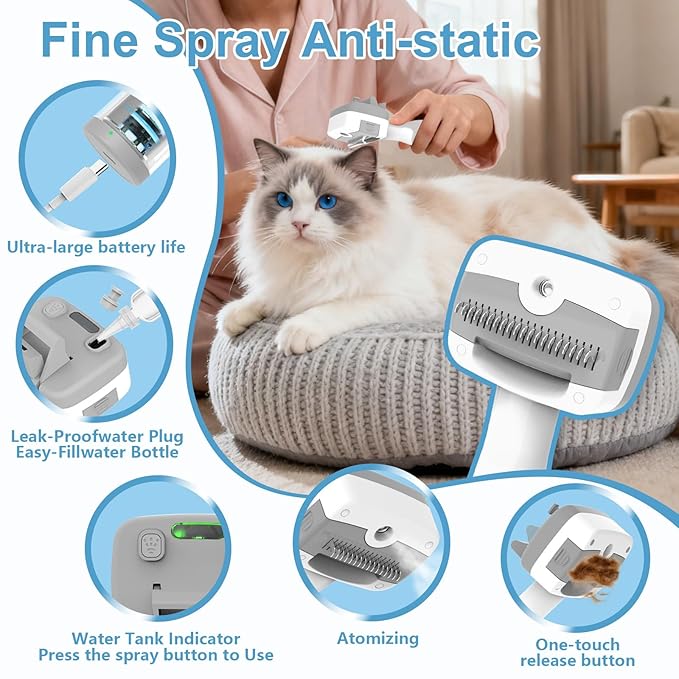 Fine Spray Anti-static

Ultra-large battery life

Leak-Proofwater Plug
Easy-Fillwater Bottle

Water Tank Indicator
Press the spray button to Use

Atomizing

One-touch
release button