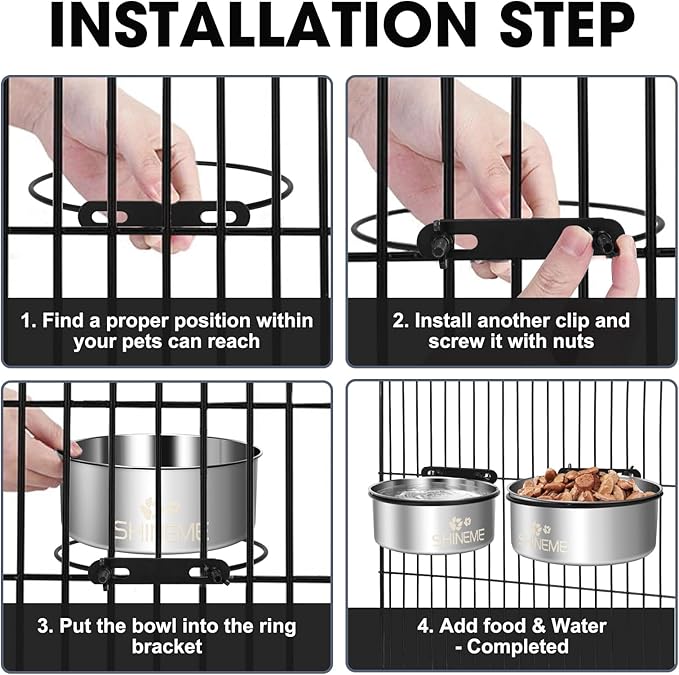 INSTALLATION STEP

1. Find a proper position within your pets can reach

2. Install another clip and screw it with nuts

SHINEME

3. Put the bowl into the ring bracket

SHINEME

SHINEME

4. Add food & Water - Completed