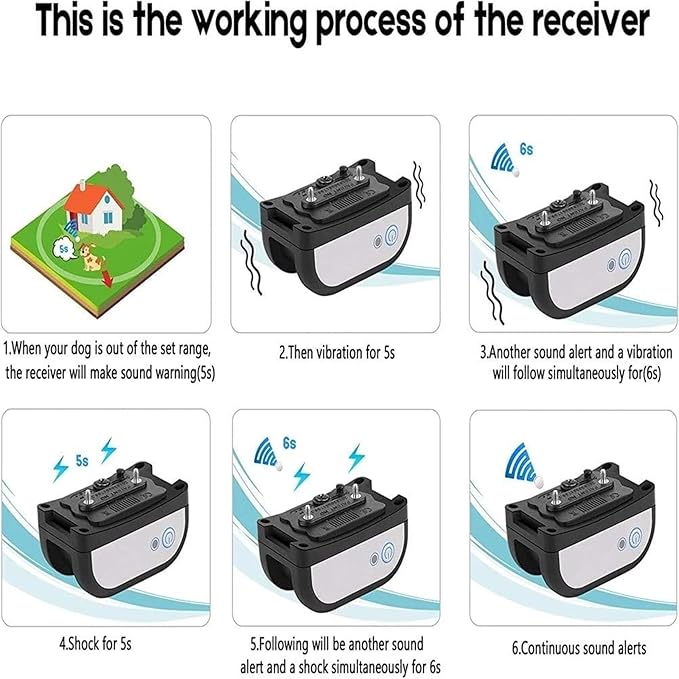 This is the working process of the receiver

5s

1.When your dog is out of the set range, the receiver will make sound warning(5s)

2.Then vibration for 5s

6s

3.Another sound alert and a vibration will follow simultaneously for(6s)

5s

4.Shock for 5s

6s

5.Following will be another sound alert and a shock simultaneously for 6s

6.Continuous sound alerts