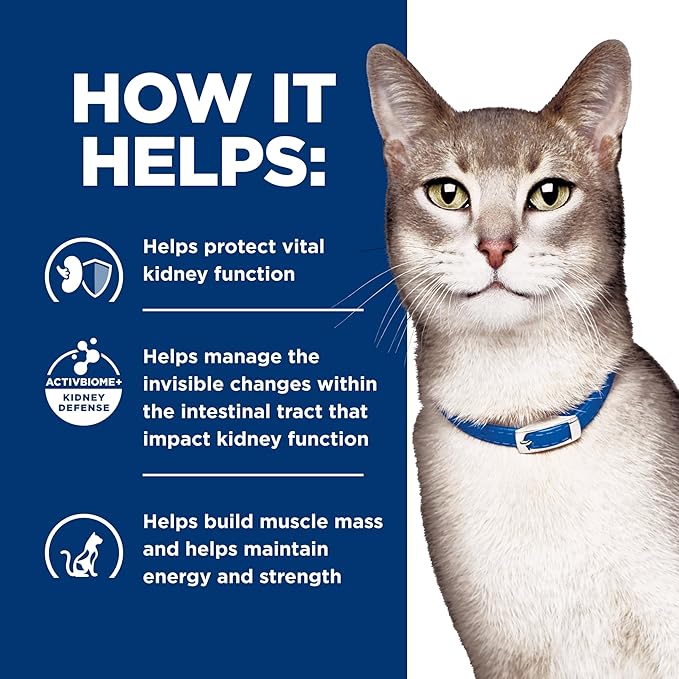 HOW IT HELPS:

Helps protect vital kidney function

ACTIVBIOME+ KIDNEY DEFENSE

Helps manage the invisible changes within the intestinal tract that impact kidney function

Helps build muscle mass and helps maintain energy and strength