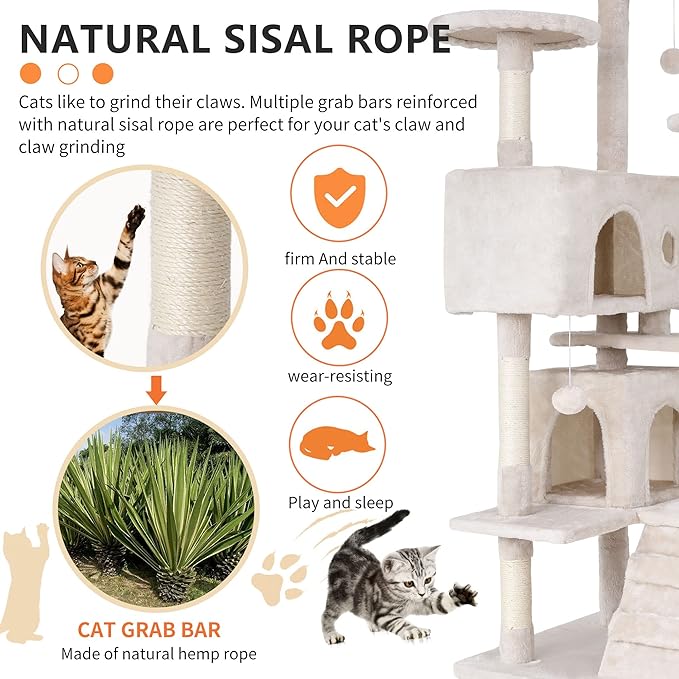 NATURAL SISAL ROPE

Cats like to grind their claws. Multiple grab bars reinforced with natural sisal rope are perfect for your cat's claw and claw grinding

firm And stable

wear-resisting

Play and sleep

CAT GRAB BAR

Made of natural hemp rope