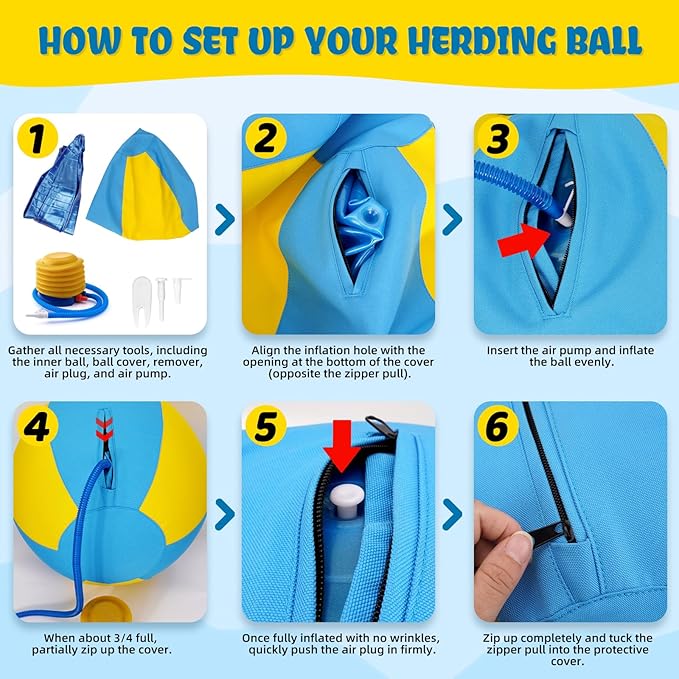 HOW TO SET UP YOUR HERDING BALL

1

Gather all necessary tools, including the inner ball, ball cover, remover, air plug, and air pump.

2

Align the inflation hole with the opening at the bottom of the cover (opposite the zipper pull).

3

Insert the air pump and inflate the ball evenly.

4

When about 3/4 full, partially zip up the cover.

5

Once fully inflated with no wrinkles, quickly push the air plug in firmly.

6

Zip up completely and tuck the zipper pull into the protective cover.