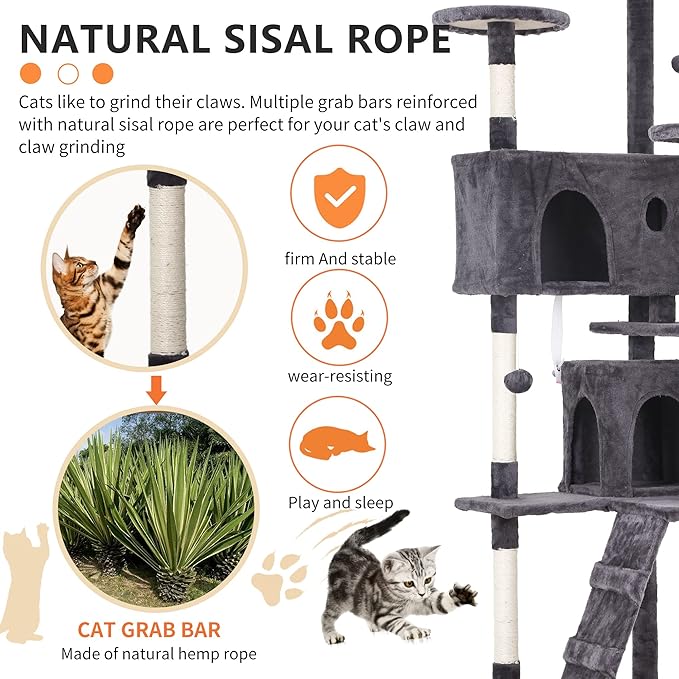 NATURAL SISAL ROPE

Cats like to grind their claws. Multiple grab bars reinforced with natural sisal rope are perfect for your cat's claw and claw grinding

firm And stable

wear-resisting

Play and sleep

CAT GRAB BAR

Made of natural hemp rope